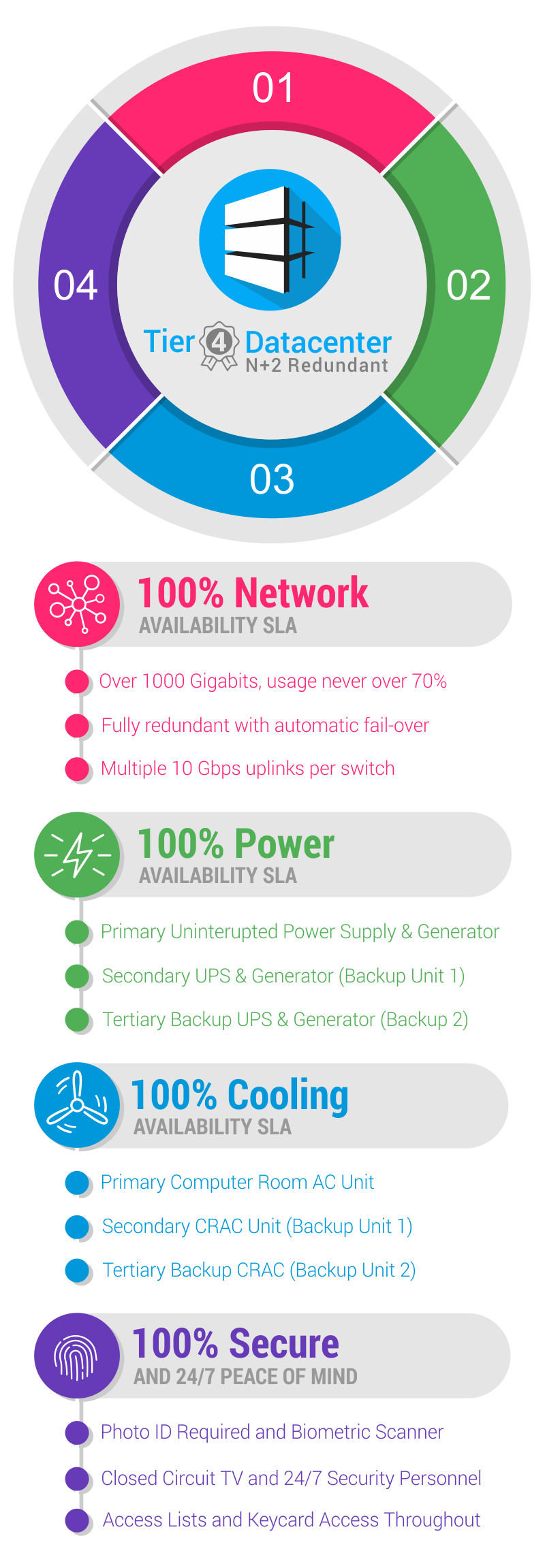 01

02

03

04

Tier 4 Datacenter
N+2 Redundant

100% Network
AVAILABILITY SLA

Over 1000 Gigabits, usage never over 70%

Fully redundant with automatic fail-over

Multiple 10 Gbps uplinks per switch

100% Power
AVAILABILITY SLA

Primary Uninterupted Power Supply & Generator

Secondary UPS & Generator (Backup Unit 1)

Tertiary Backup UPS & Generator (Backup 2)

100% Cooling
AVAILABILITY SLA

Primary Computer Room AC Unit

Secondary CRAC Unit (Backup Unit 1)

Tertiary Backup CRAC (Backup Unit 2)

100% Secure
AND 24/7 PEACE OF MIND

Photo ID Required and Biometric Scanner

Closed Circuit TV and 24/7 Security Personnel

Access Lists and Keycard Access Throughout